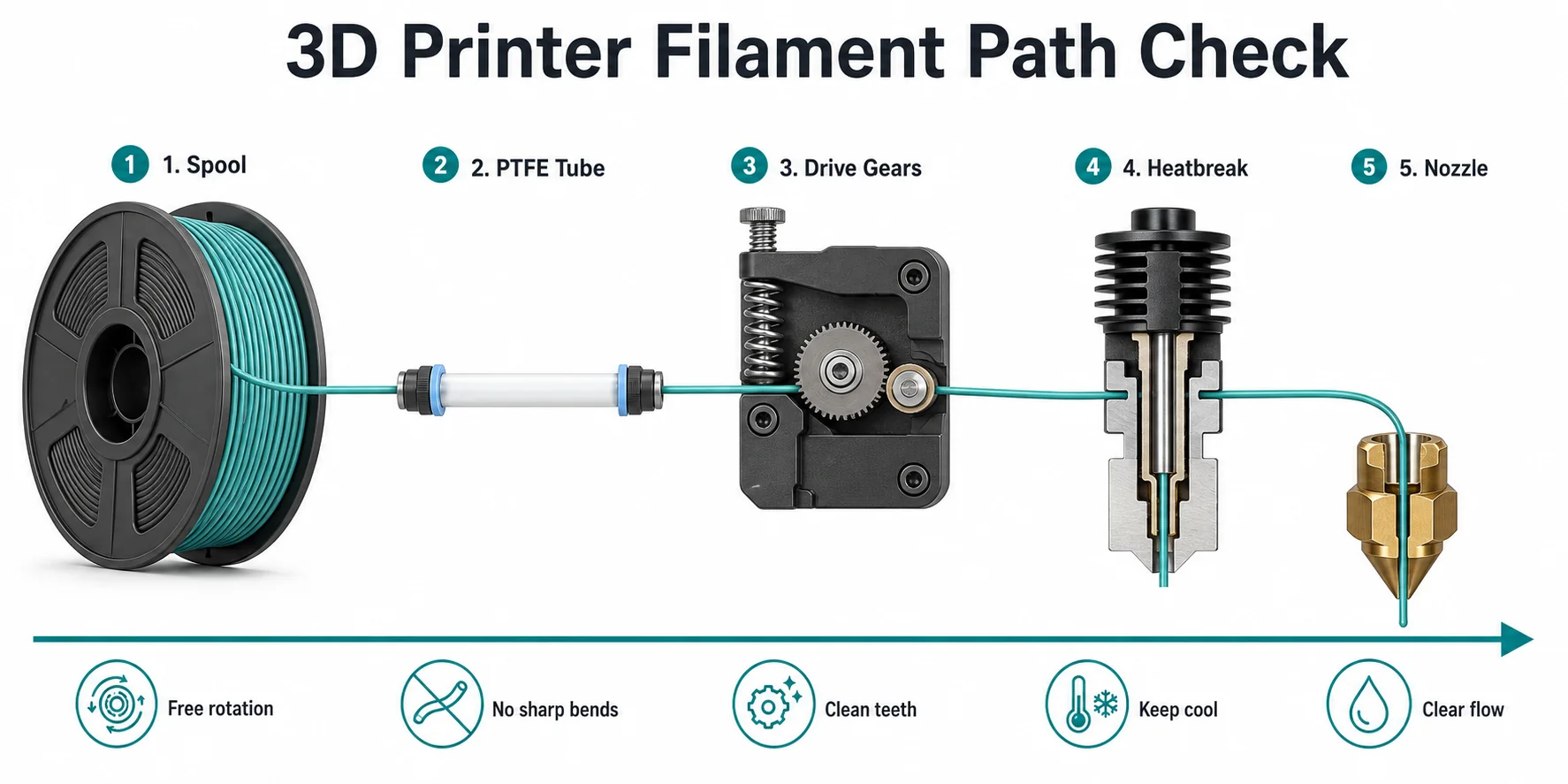 3D Printer Filament Path Check

1 1. Spool

2 2. PTFE Tube

3 3. Drive Gears

4 4. Heatbreak

5 5. Nozzle

Free rotation

No sharp bends

Clean teeth

Keep cool

Clear flow